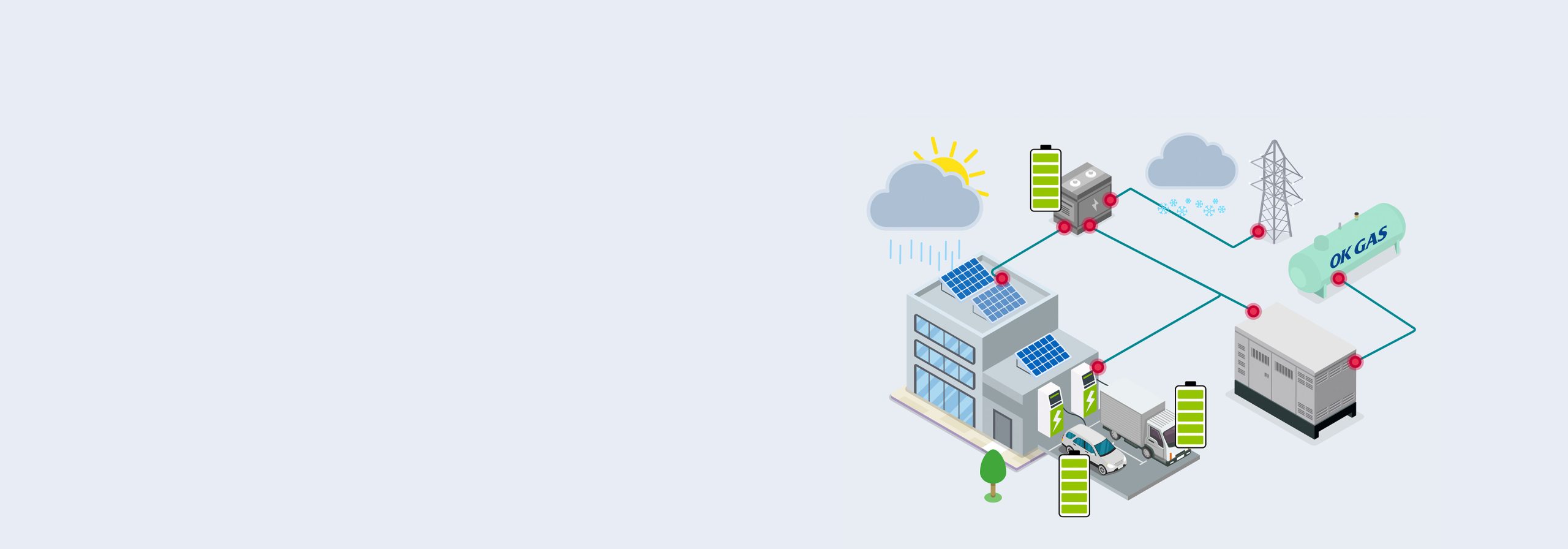 OK GAS